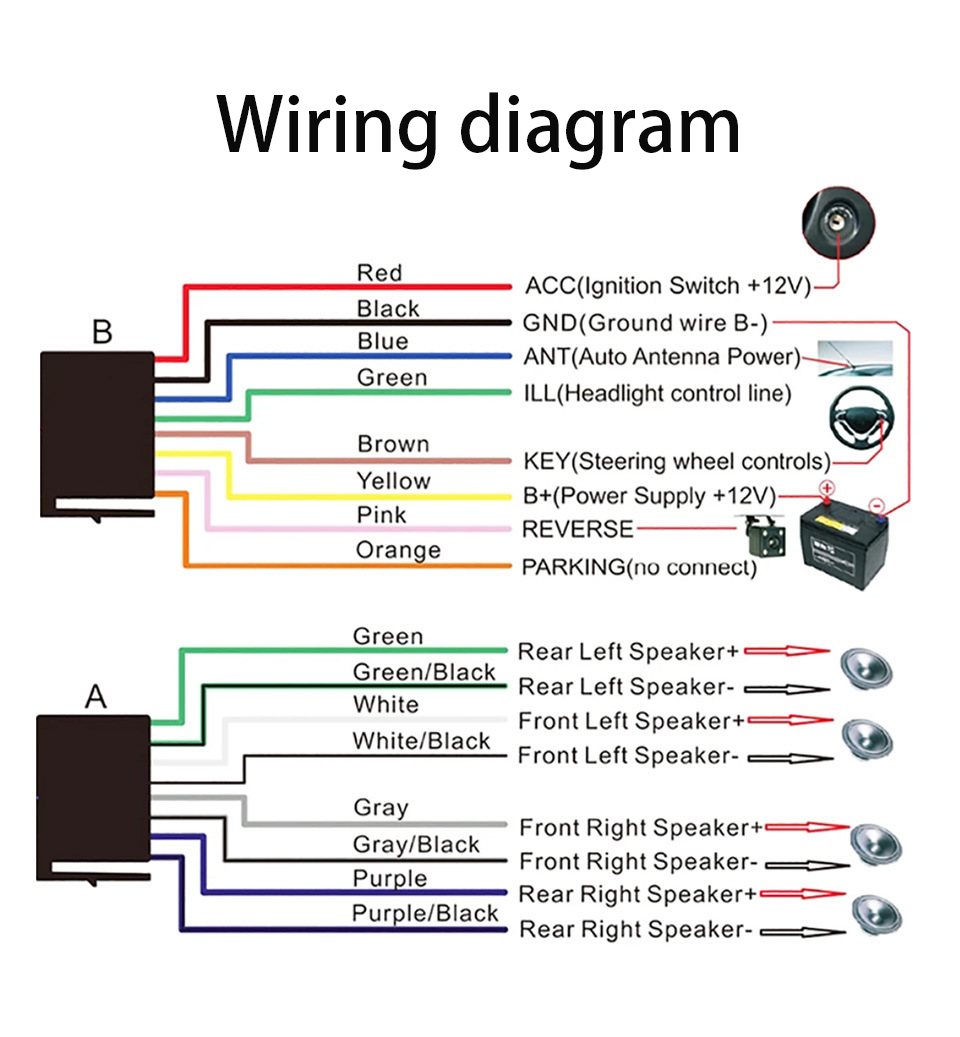 Wiring diagram

B

Red ACC(Ignition Switch +12V)
Black GND(Ground wire B-)
Blue ANT(Auto Antenna Power)
Green ILL(Headlight control line)
Brown KEY(Steering wheel controls)
Yellow B+(Power Supply +12V)
Pink REVERSE
Orange PARKING(no connect)

A

Green Rear Left Speaker+
Green/Black Rear Left Speaker-
White Front Left Speaker+
White/Black Front Left Speaker-
Gray Front Right Speaker+
Gray/Black Front Right Speaker-
Purple Rear Right Speaker+
Purple/Black Rear Right Speaker-